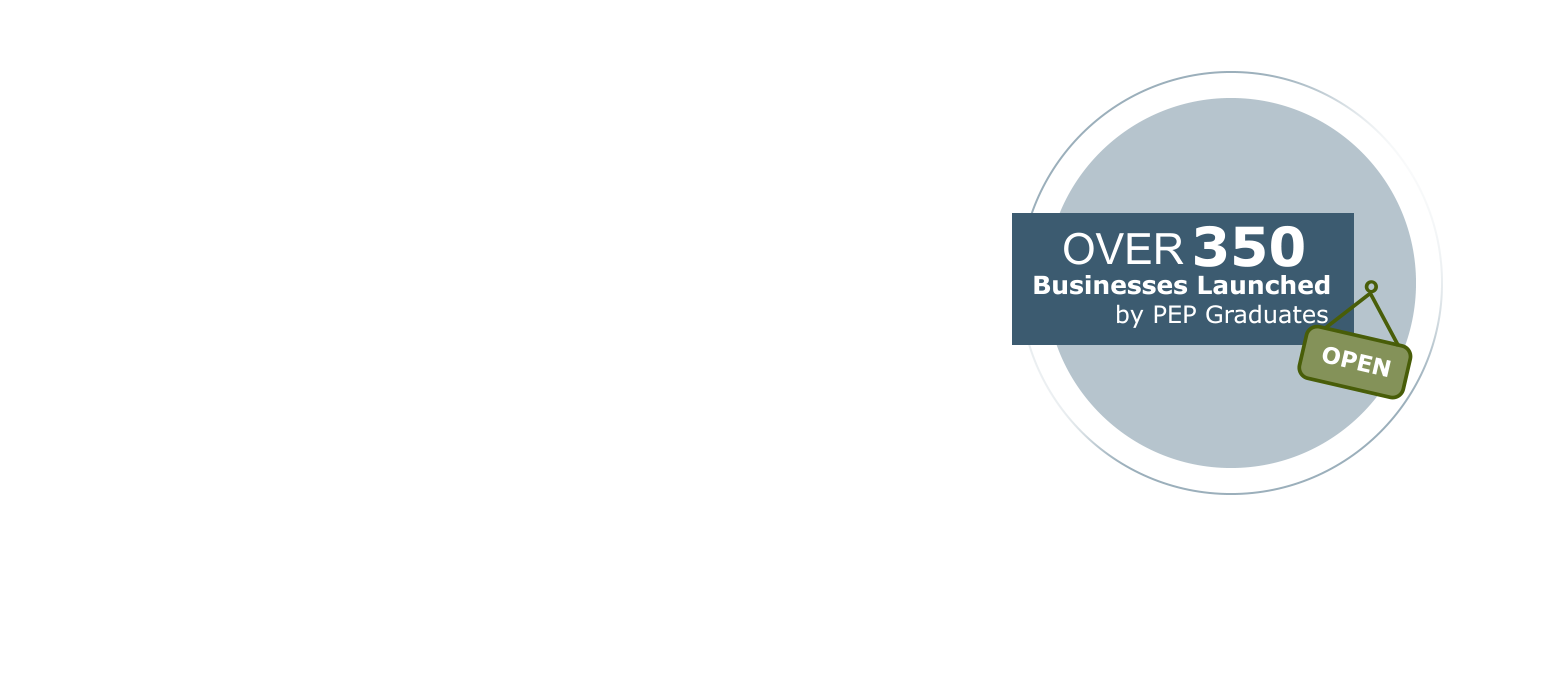 OVER 350
Businesses Launched
by PEP Graduates

OPEN